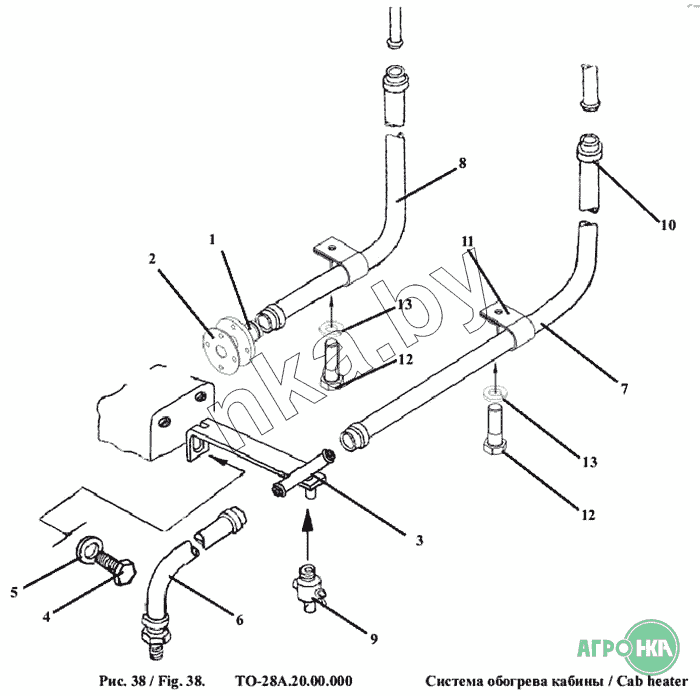 8
10
1
2
11
13
12
7
13
12
3
5
4
6
9
nka.by
АГРО НКА
Рис. 38 / Fig. 38. ТО-28А.20.00.000 Система обогрева кабины / Cab heater