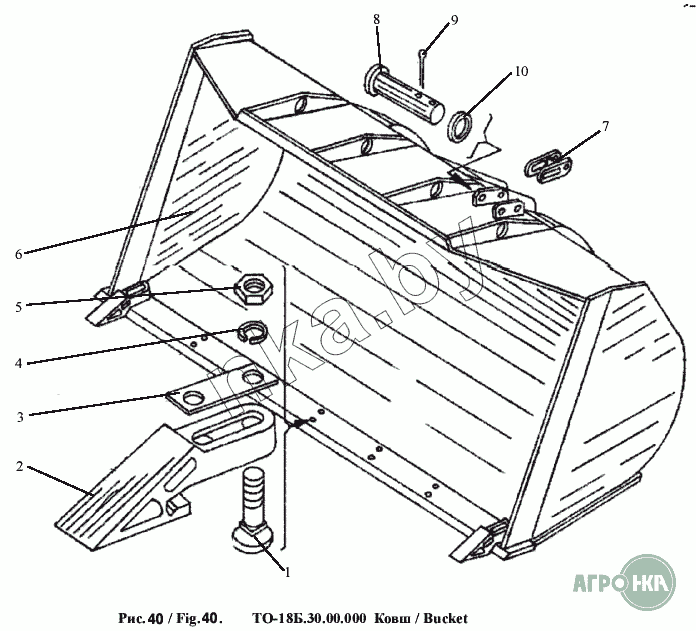 8
9
10
7
6
5
4
3
2
1
nka.by
АГРО НКА

Рис. 40 / Fig. 40.   ТО-18Б.30.00.000 Ковш / Bucket