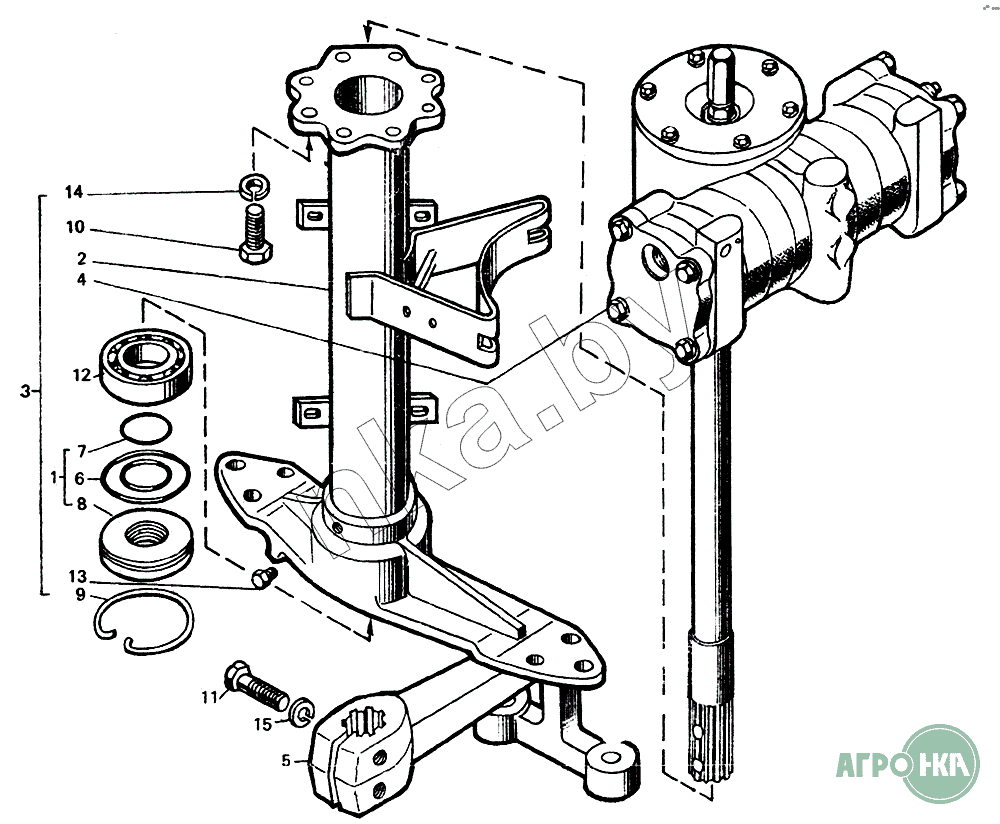 14
10
2
4
3
12
7
1
6
8
13
9
11
15
5
nka.by
АГРО НКА