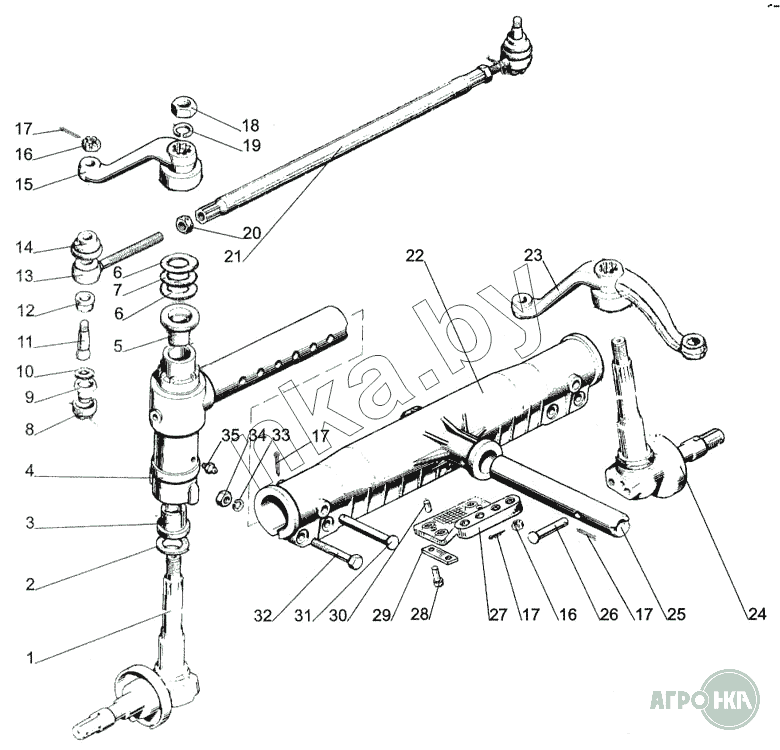 17
16
15
18
19
20
21
14
13
12
11
10
9
8
6
7
6
5
4
3
2
1
22
23
35
34
33
17
32
31
30
29
28
27
17
16
26
17
25
24
nka.by
АГРО НКА