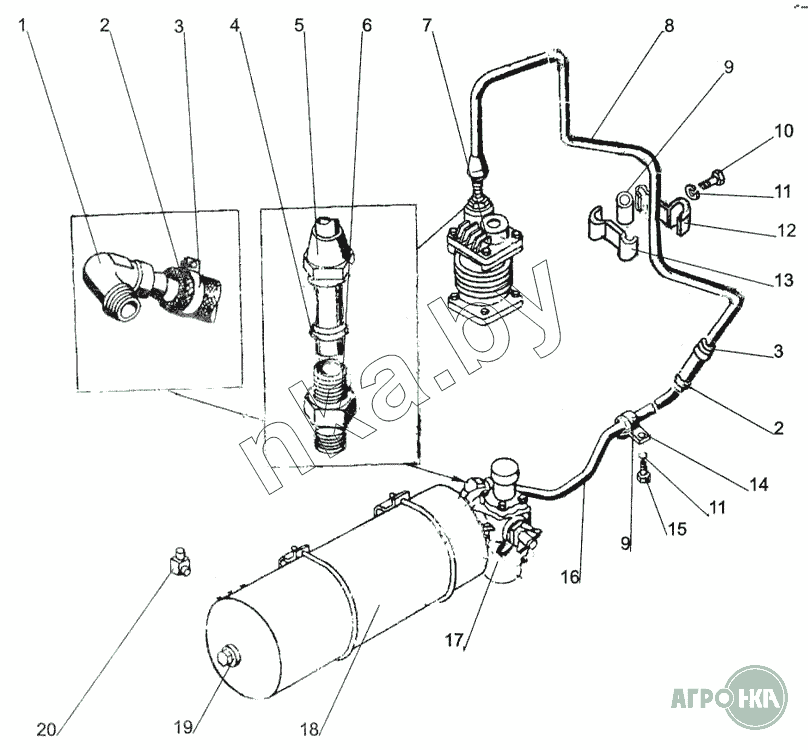 1 2 3 4 5 6 7 8 9 10 11 12 13 3 2 14 11 15 9 16 17 18 19 20

nka.by

АГРО НКА