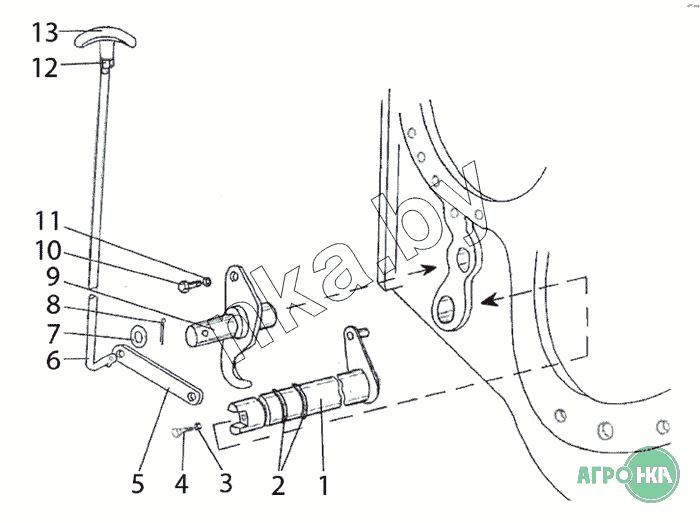 13
12
11
10
9
8
7
6
5
4
3
2
1
ka.by
АГРО НКА