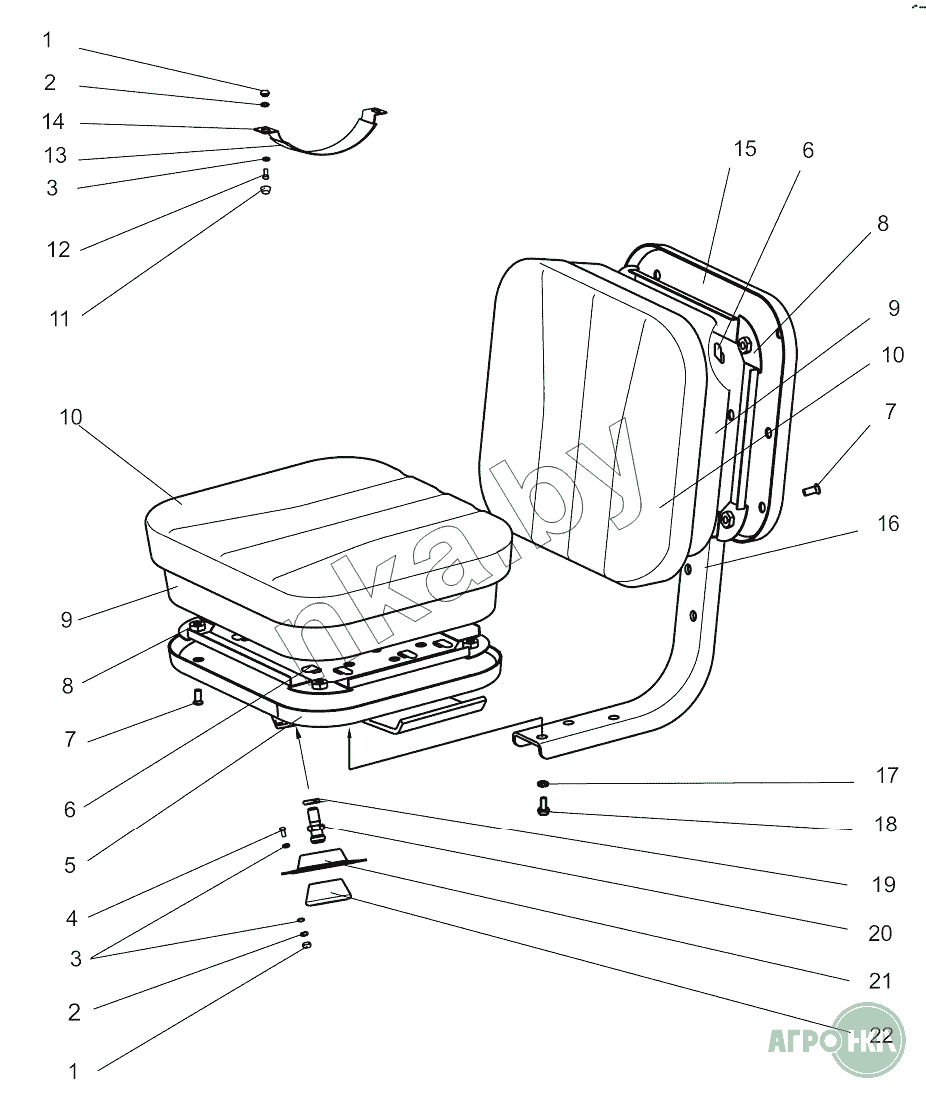 1
2
14
13
3
12
11
15
6
8
9
10
7
16
10
9
8
7
6
5
4
3
2
1
17
18
19
20
21
22
nka.by
АГРОНК