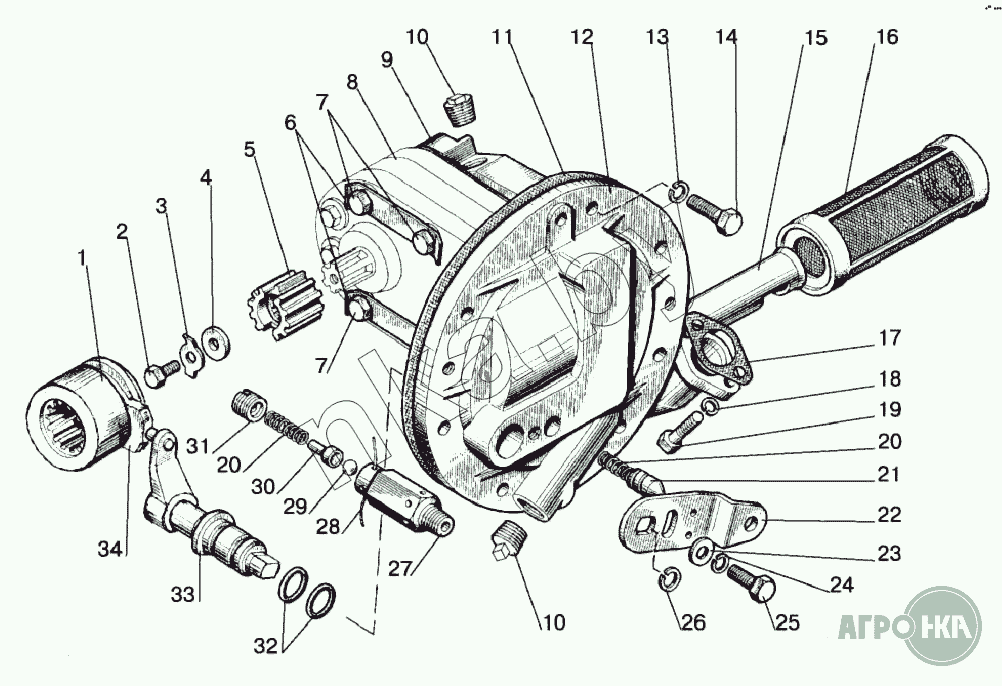 10 11 12 13 14 15 16
9
8
7
6
5
4
3
2
1
7
17
18
19
20
21
22
23
24
25
26
10
27
28
29
30
20
31
34
33
32
АГРОНКА