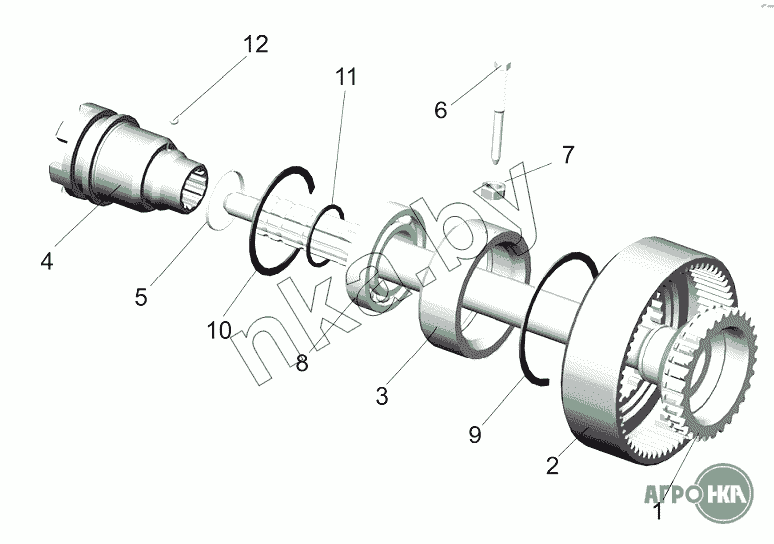 12
11
6
7
4
5
10
8
3
9
2
1
nka.by
АГРО НКА