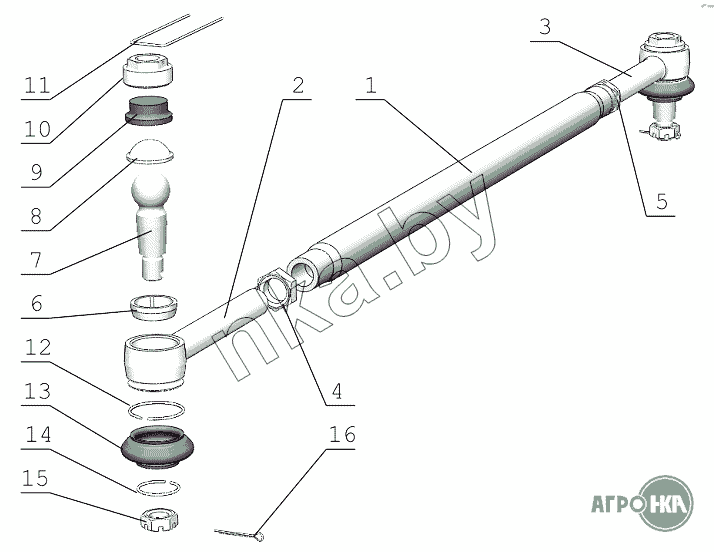 11
10
9
8
7
6
12
13
14
15
2
1
3
5
4
16
nka.by
АГРОНКА