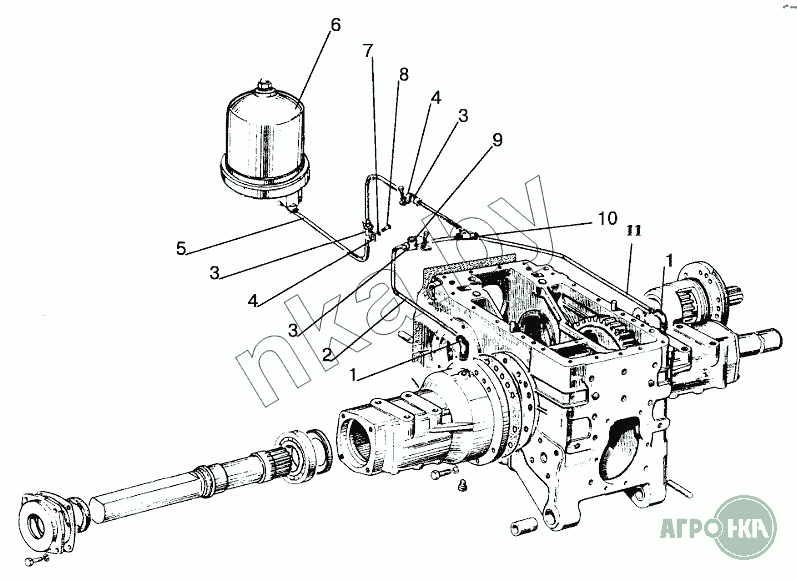 6
7
8
4
3
9
10
11
1
5
3
4
3
2
1
nka.by
АГРОНКА