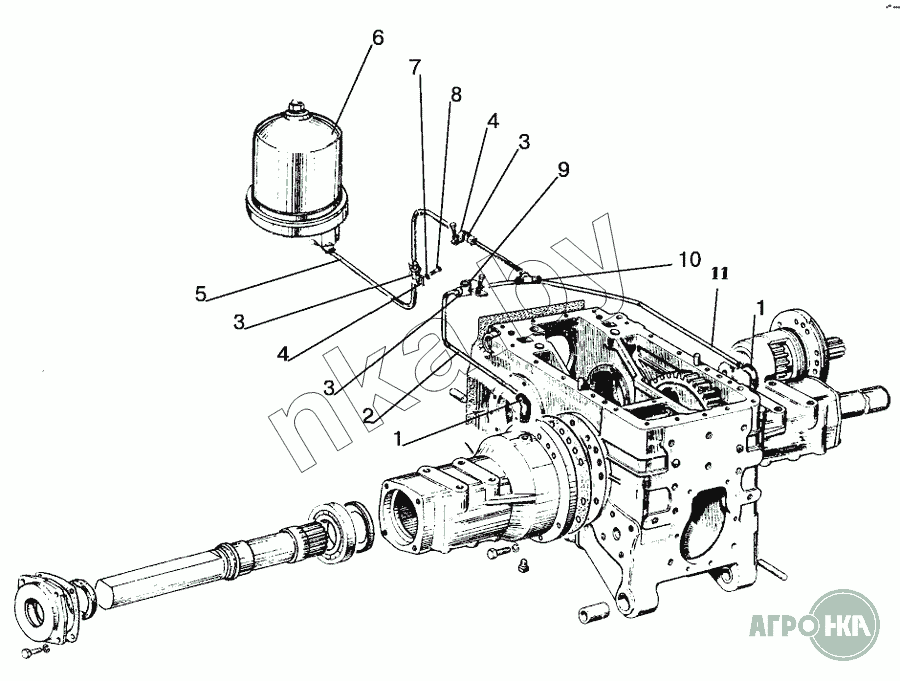 6
7
8
4
3
9
10
11
1
5
3
4
3
2
1
nka.by
АГРО НКА