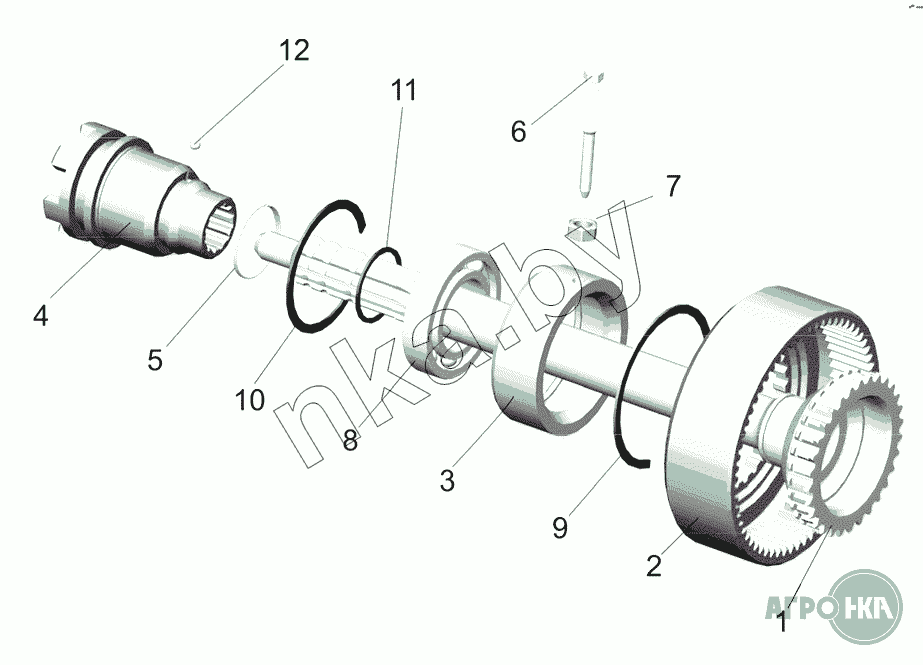 12
11
6
7
4
5
10
8
3
9
2
1
nka.by
АГРО НКА