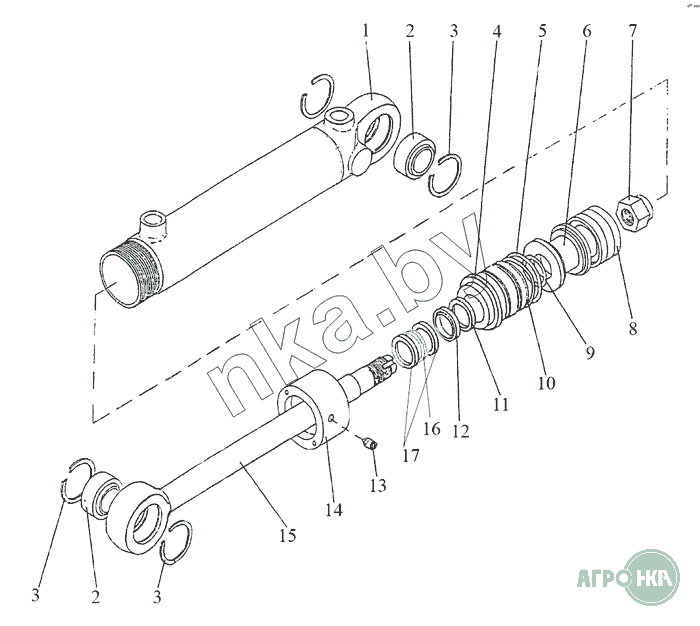 1
2
3
4
5
6
7
8
9
10
11
12
16
17
13
14
15
3
2
3
nka.by
АГРО НКА