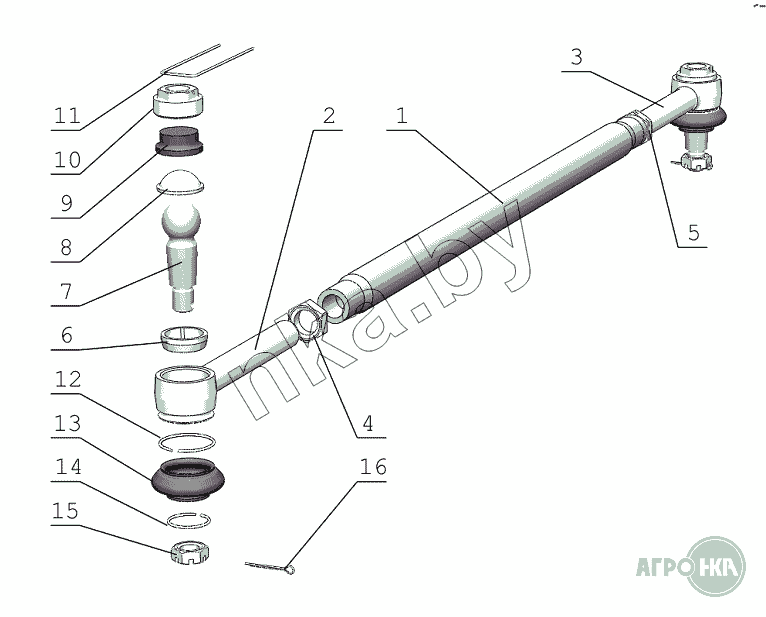 11
10
9
8
7
6
12
13
14
15
2
1
3
5
4
16
nka.by
АГРО НКА