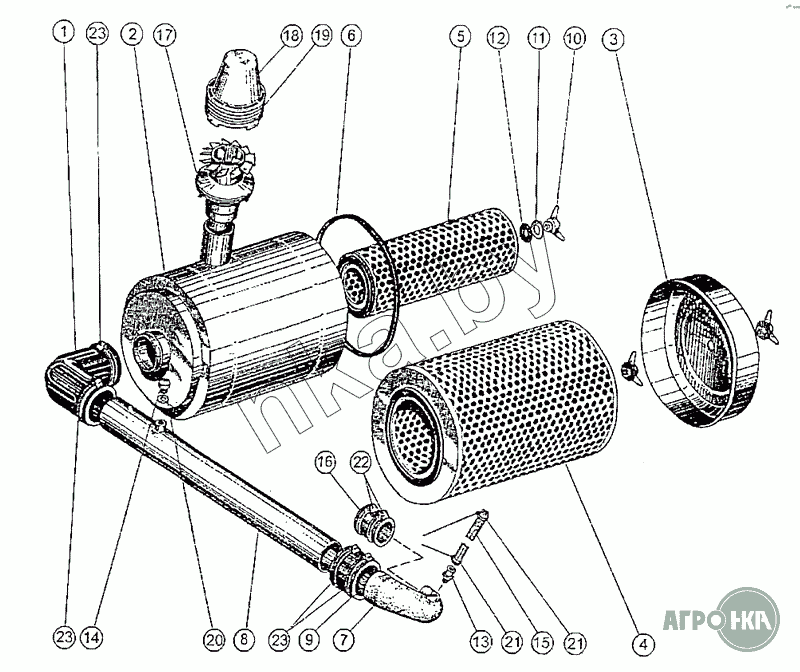 1 23 2 17 18 19 6 5 12 11 10 3

nka.by

16 22

23 14 20 8 23 9 7 13 21 15 21 4

АГРО НКА