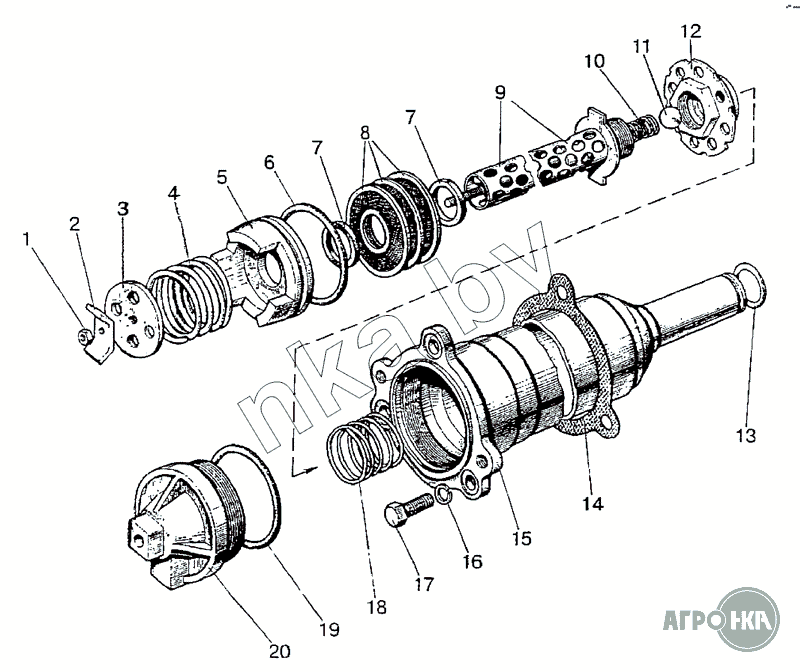 12
11
10
9
7
8
7
6
5
4
3
2
1
nka.by
13
14
15
16
17
18
19
20
АГРО НКА