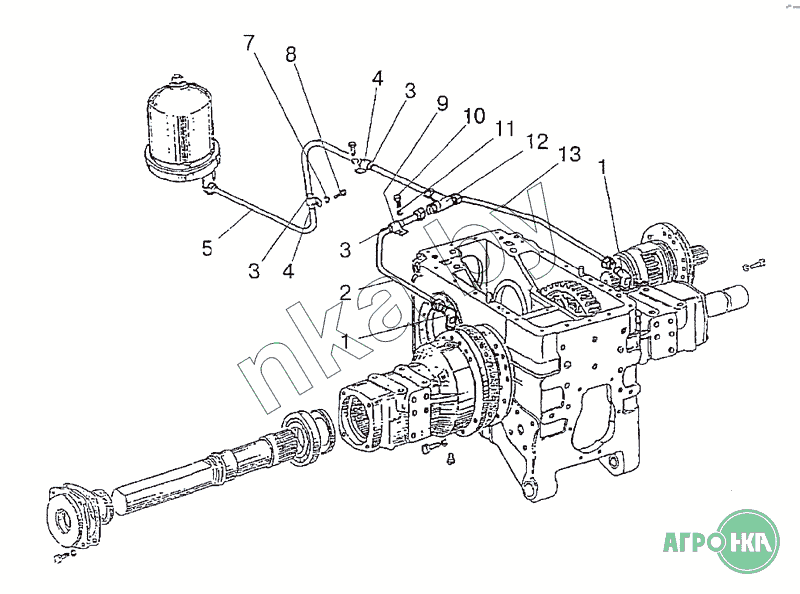 7
8
4
3
9
10
11
12
13
1
5
3
4
3
2
1
nka.by
АГРО НКА