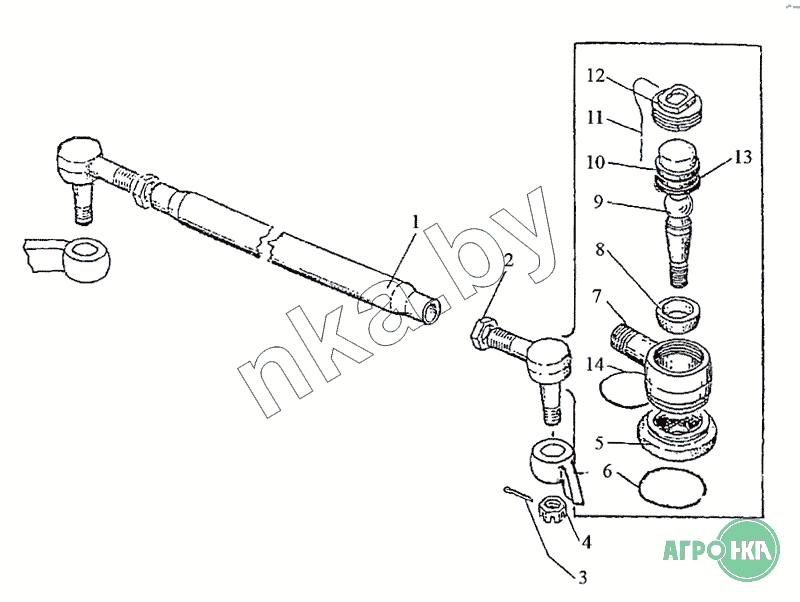 12
11
10
13
9
8
7
14
5
6
1
2
4
3
nka.by
АГРО НКА