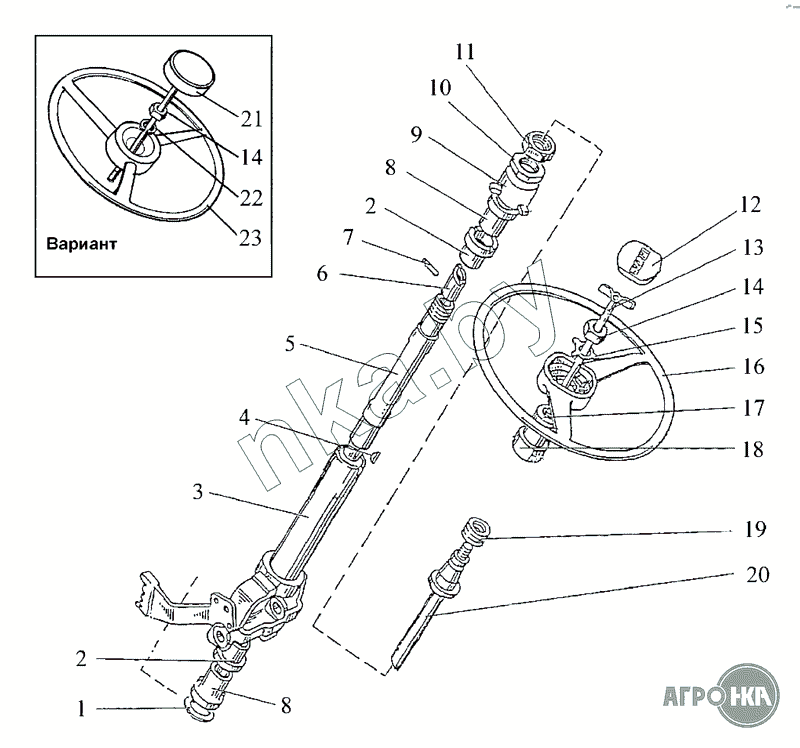 21
14
22
23
Вариант
11
10
9
8
2
7
6
5
4
3
2
1
8
12
13
14
15
16
17
18
19
20
nka.by
АГРОНКА