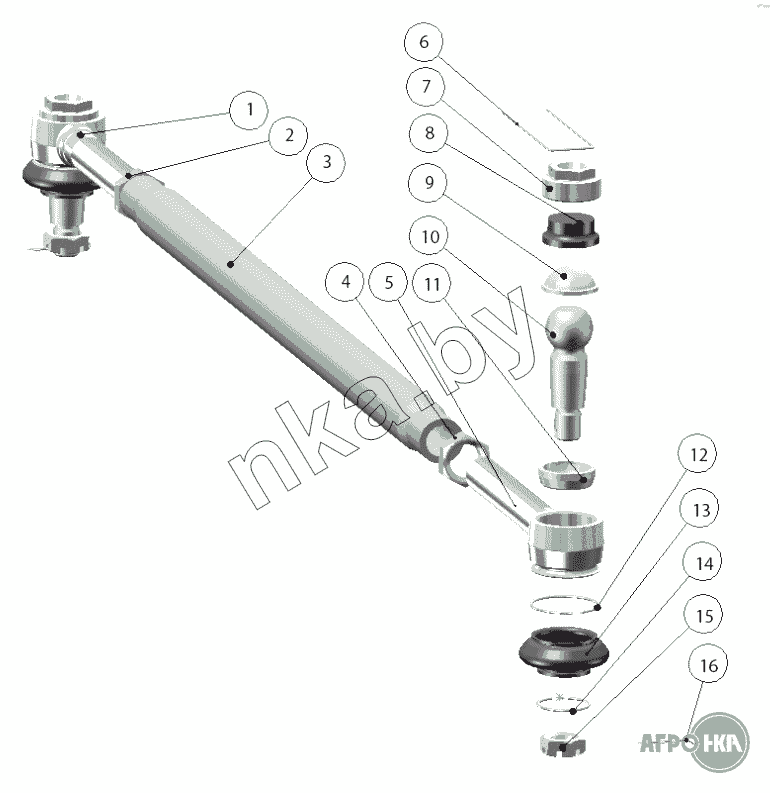 1
2
3
4
5
6
7
8
9
10
11
12
13
14
15
16
nka.by
АГРО НКА