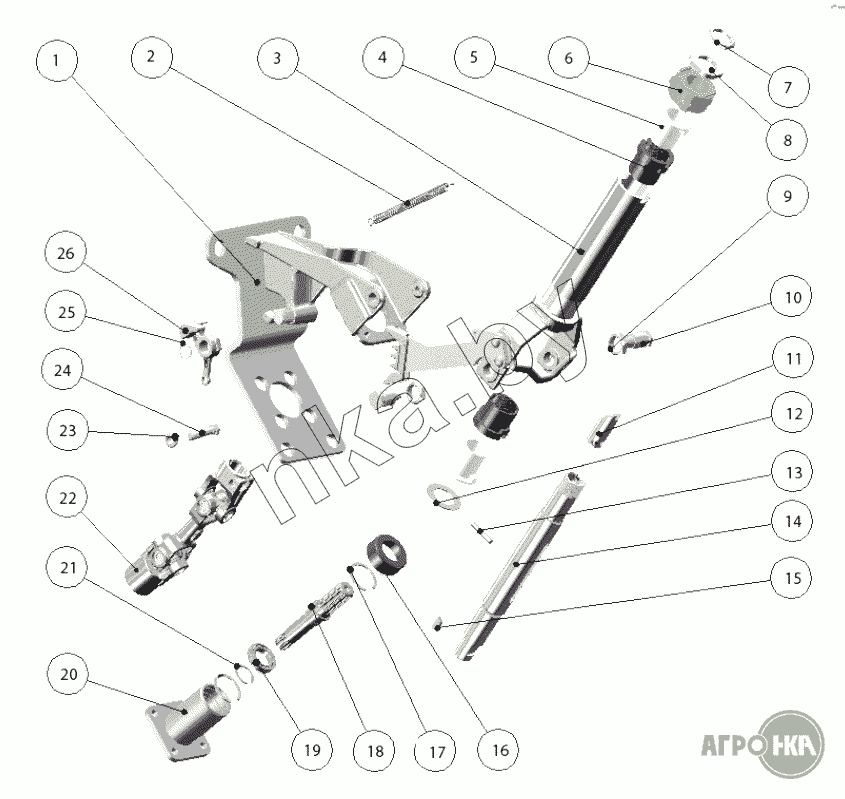 1
2
3
4
5
6
7
8
9
10
11
12
13
14
15
16
17
18
19
20
21
22
23
24
25
26

nka.by

АГРО НКА