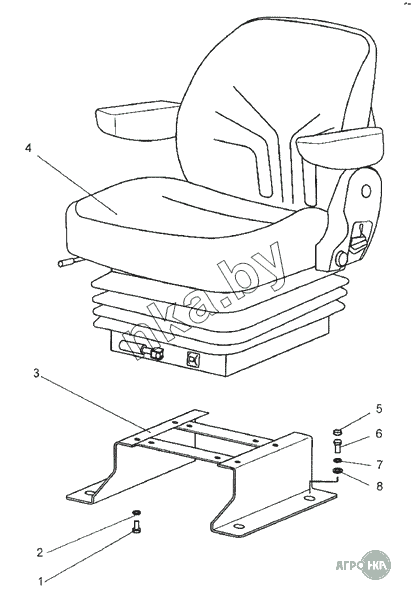 4

nka.by

3

5

6

7

8

2

1

АГРО НКА