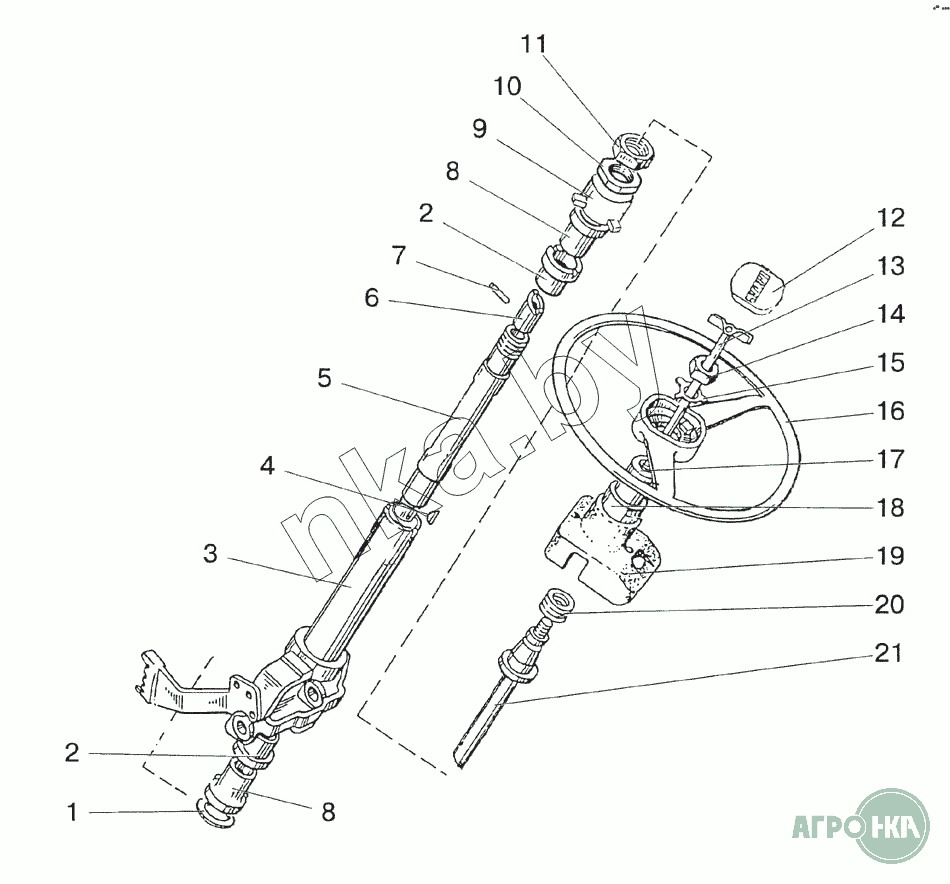 11
10
9
8
2
7
6
5
4
3
2
1
8
12
13
14
15
16
17
18
19
20
21
nka.by
АГРОНКА