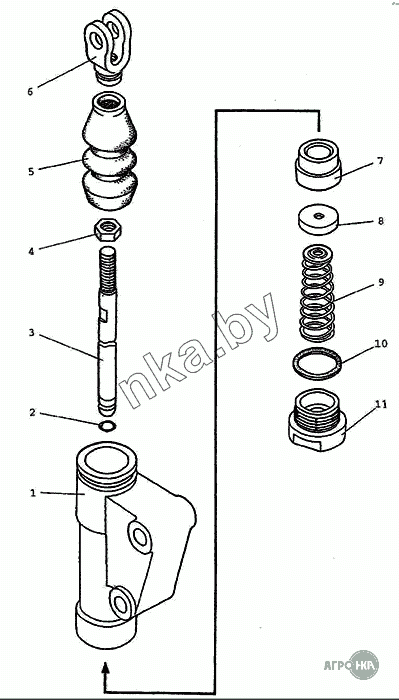 6
5
4
3
2
1
7
8
9
10
11
nka.by
АГРО НКА