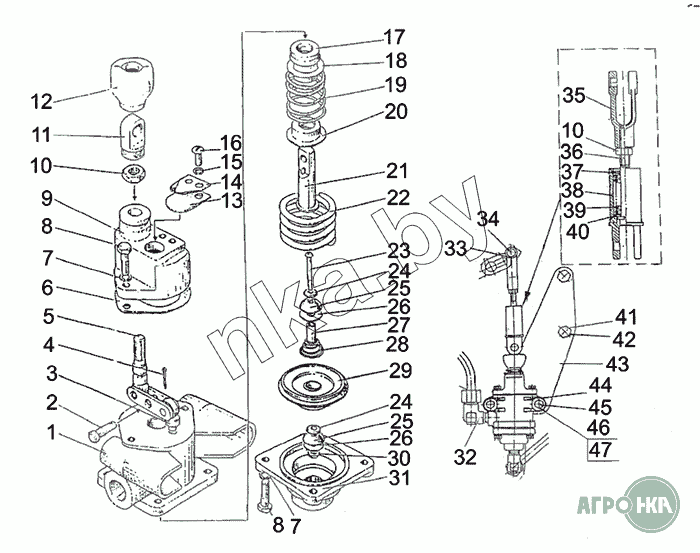 12
11
10
9
8
7
6
5
4
3
2
1
16
15
14
13
17
18
19
20
21
22
23
24
25
26
27
28
29
24
25
26
30
31
8
7
35
10
36
37
38
39
40
34
33
41
42
43
44
45
46
47
32
nka.by
АГРО НКА