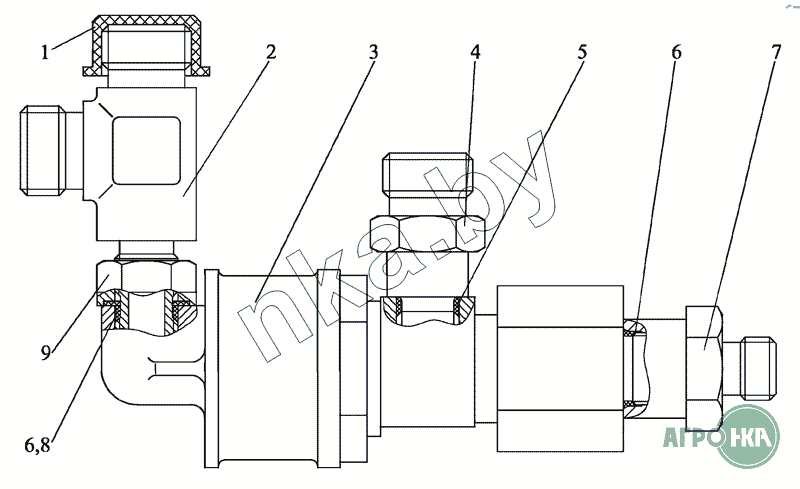 1
2
3
4
5
6
7
9
6,8
nka.by
АГРО НКА