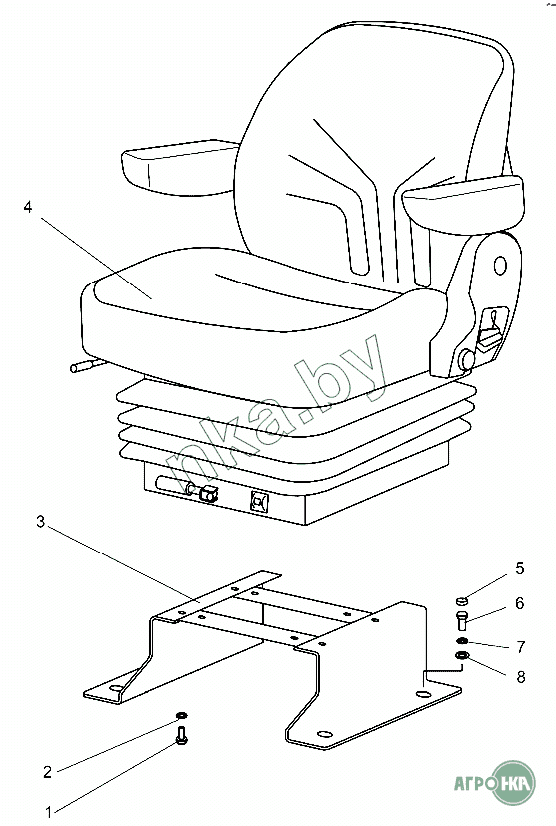 4
nka.by
3
5
6
7
8
2
1
АГРОНКА