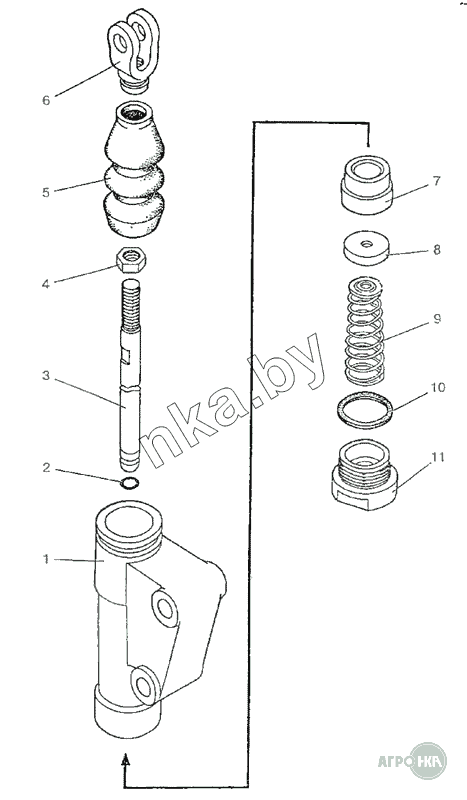 6
5
4
3
2
1
7
8
9
10
11
nka.by
АГРО НКА