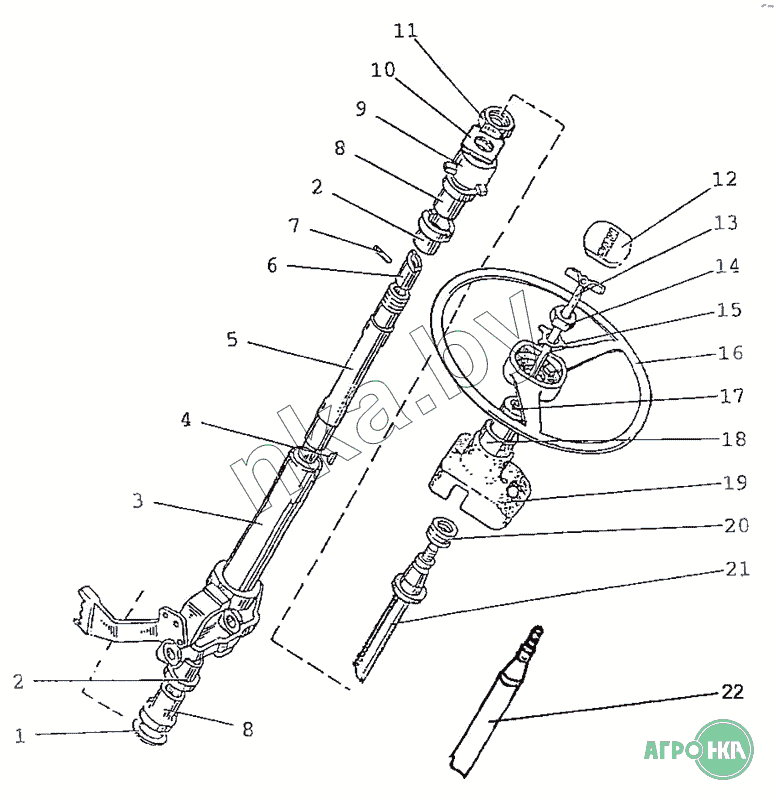 11
10
9
8
2
7
6
5
4
3
2
1
8
12
13
14
15
16
17
18
19
20
21
22
nka.by
АГРО НКА