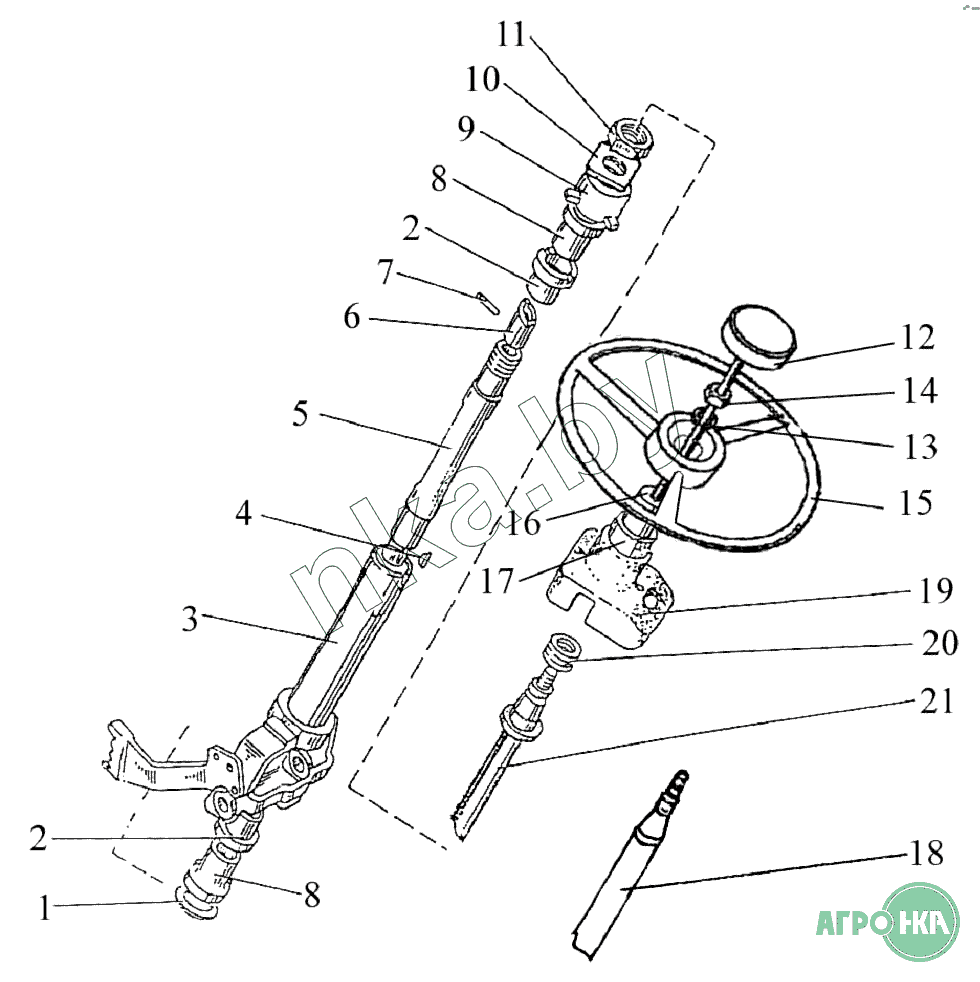 11
10
9
8
2
7
6
5
4
3
2
1
8
12
14
13
15
16
17
19
20
21
18
nka.by
АГРО НКА