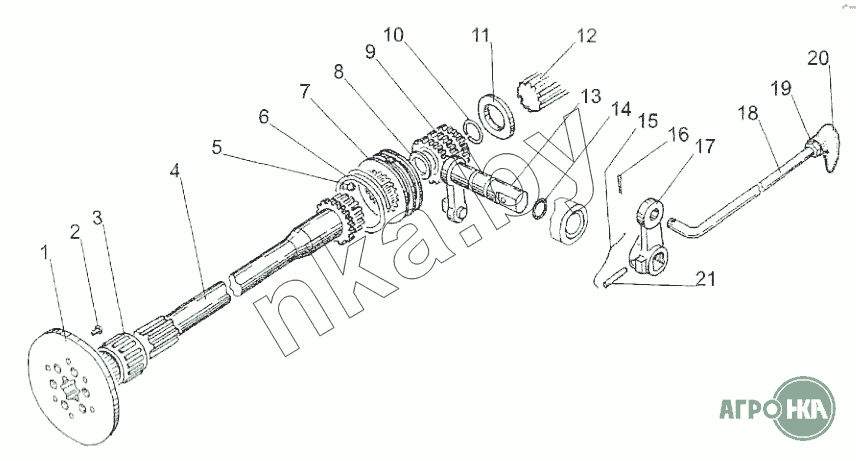 1
2
3
4
5
6
7
8
9
10
11
12
13
14
15
16
17
18
19
20
21
nka.by
АГРО НКА