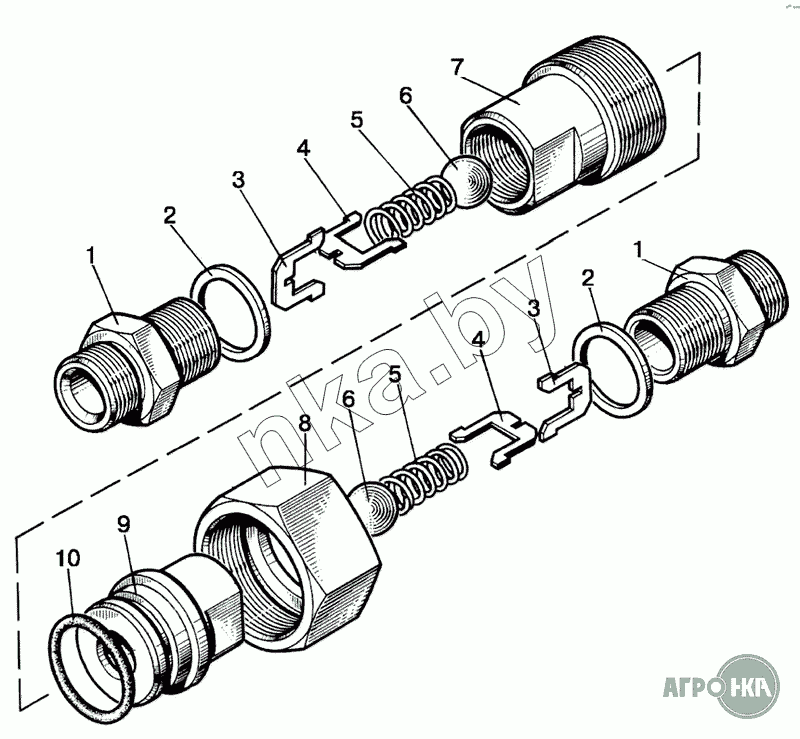 7
6
5
4
3
2
1
1
2
3
4
5
6
8
9
10
nka.by
АГРО НКА