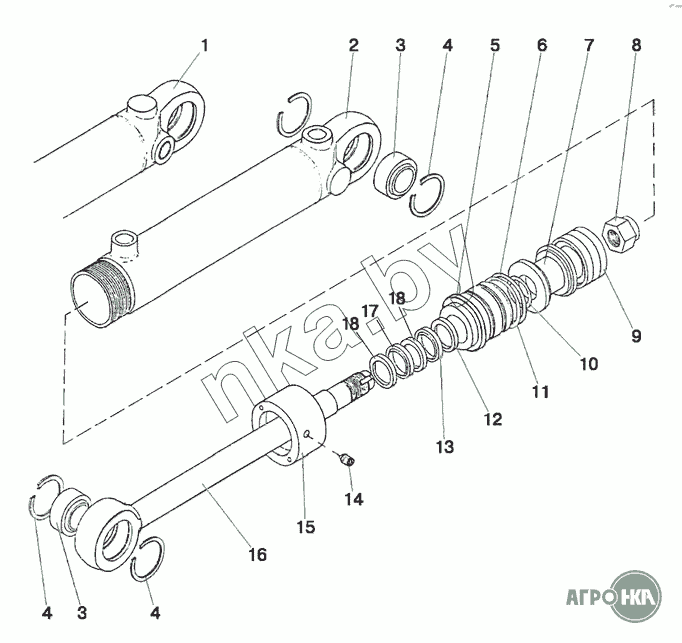 1
2
3
4
5
6
7
8
9
10
11
12
13
18
17
18
14
15
16
4
3
4
nka.by
АГРОНКА