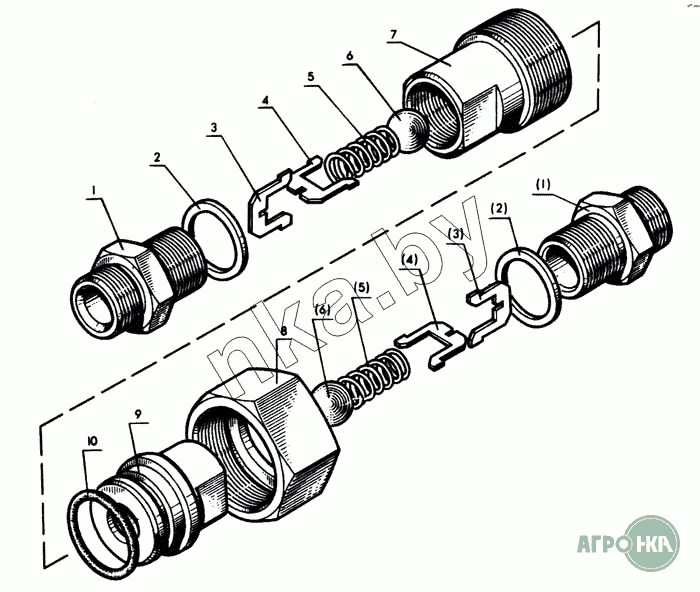 7
6
5
4
3
2
1
(1)
(2)
(3)
(4)
(5)
(6)
8
9
10
nka.by
АГРО НКА