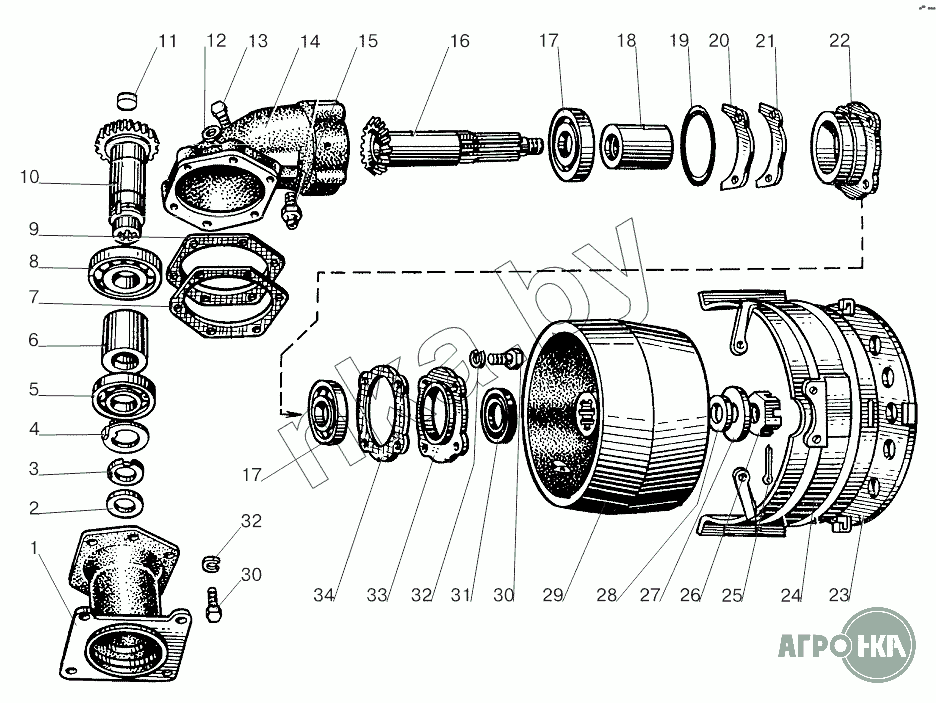 11 12 13 14 15 16 17 18 19 20 21 22

10

9

8

7

6

5

4

3

2

1

32

30

17

34 33 32 31 30 29 28 27 26 25 24 23

nka.by

АГРО НКА