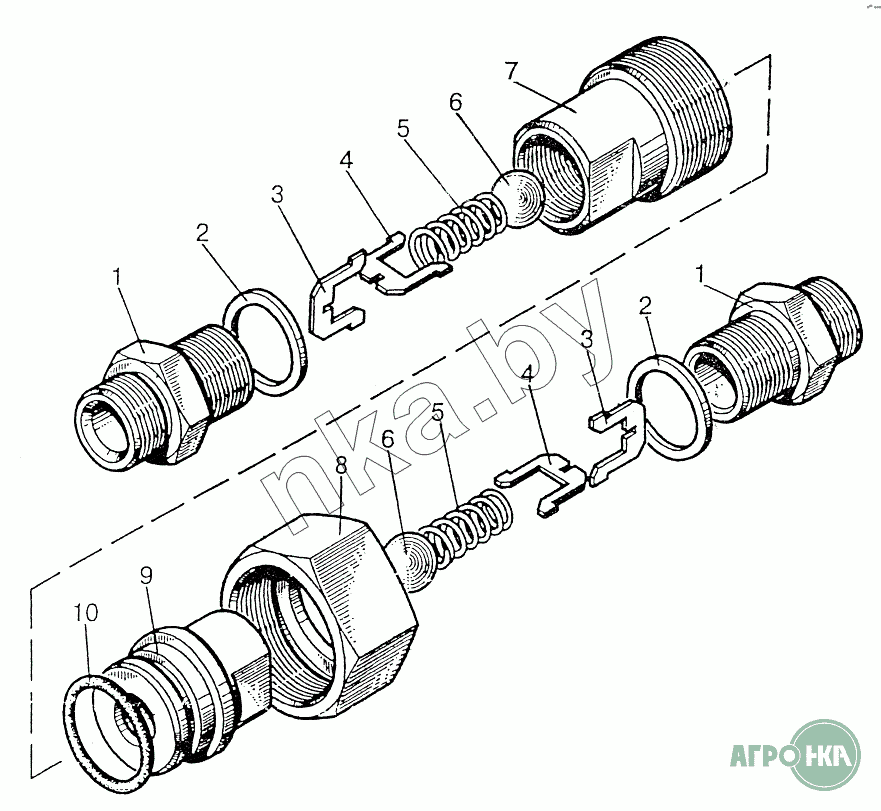 7
6
5
4
3
2
1
1
2
3
4
5
6
8
9
10
nka.by
АГРО НКА