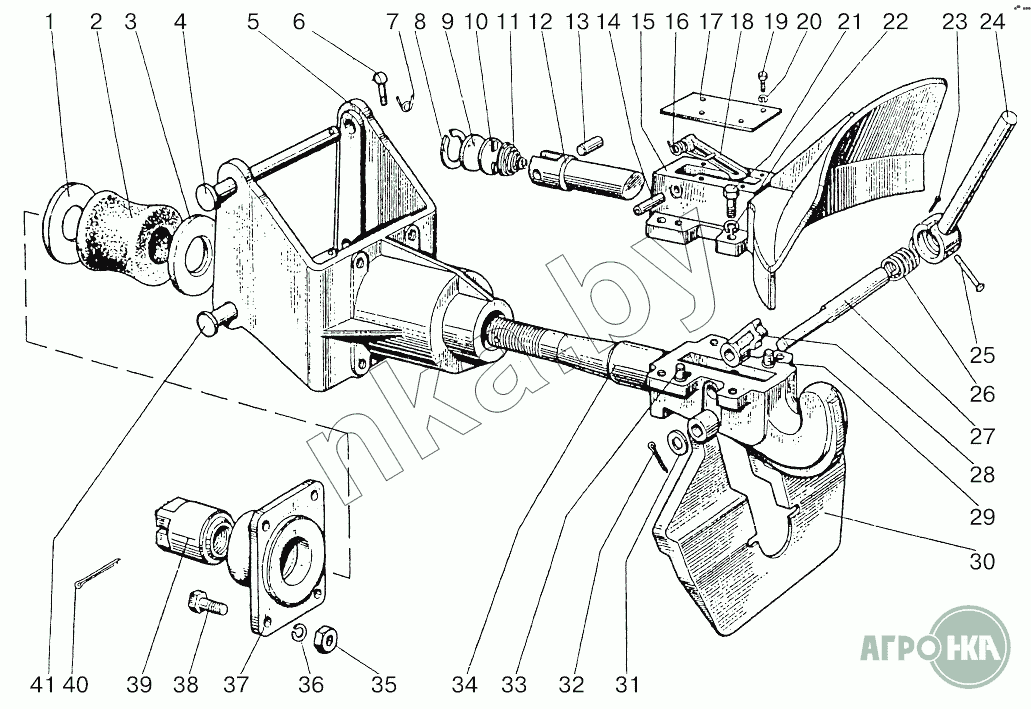 1 2 3 4 5 6 7 8 9 10 11 12 13 14 15 16 17 18 19 20 21 22 23 24

25
26
27
28
29
30

41 40 39 38 37 36 35 34 33 32 31

nka.by

АГРОНКА