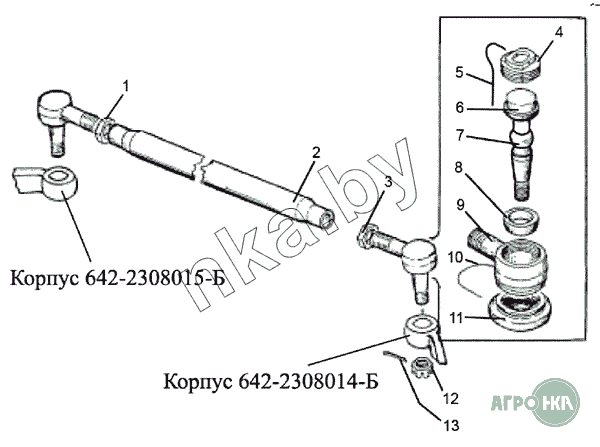 1
2
3
4
5
6
7
8
9
10
11
12
13
Корпус 642-2308015-Б
Корпус 642-2308014-Б
nka.by
АГРО НКА