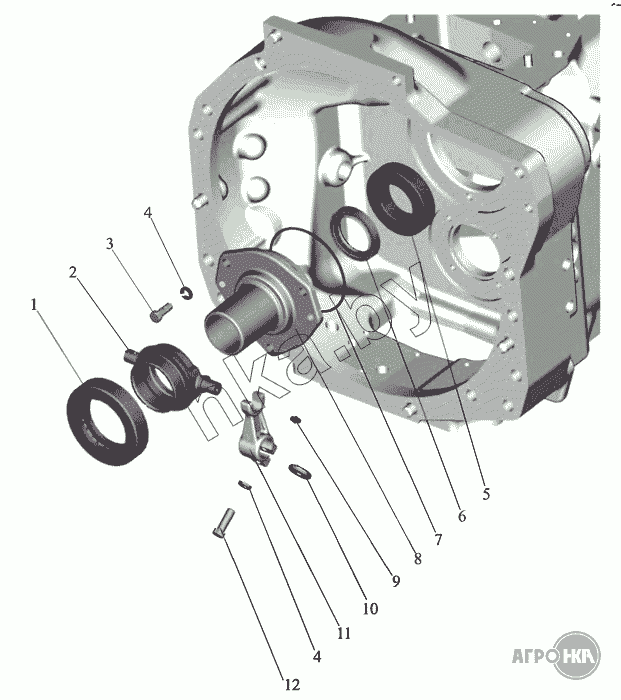 4
3
2
1
nka.by
5
6
7
8
9
10
11
4
12
АГРО НКА