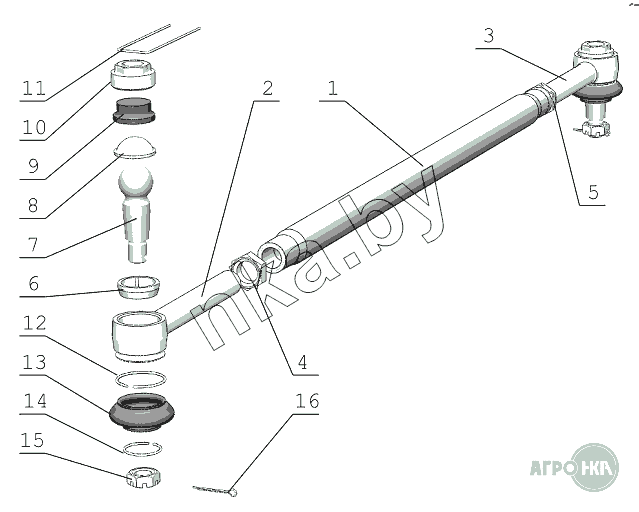 11
10
9
8
7
6
12
13
14
15
2
1
3
5
4
16
nka.by
АГРО НКА