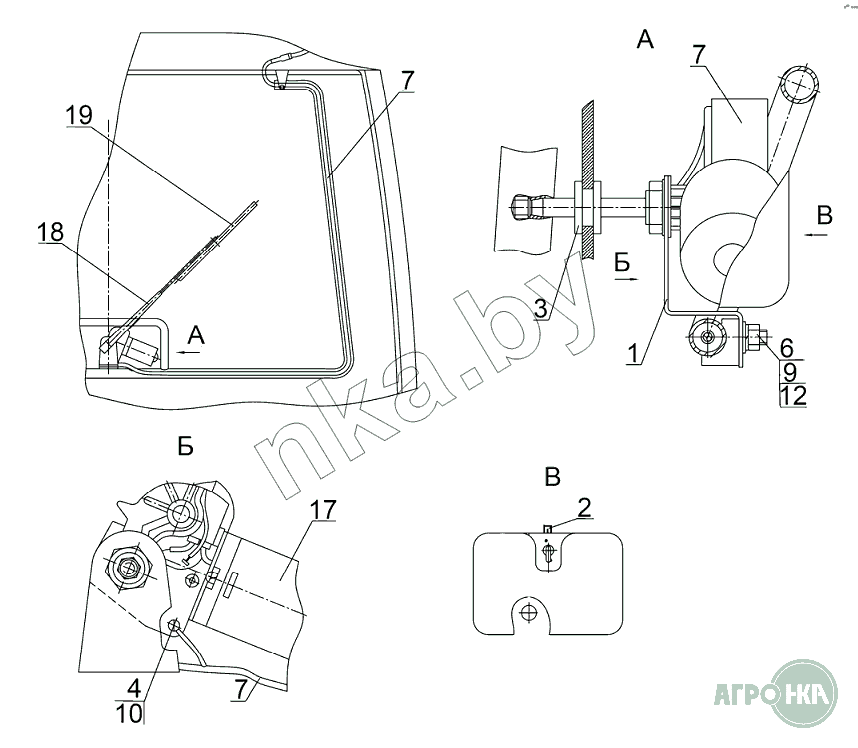 19
7
18
А
А
7
В
Б
3
1
6
9
12
nka.by
Б
17
4
10
7
В
2
АГРОНКА