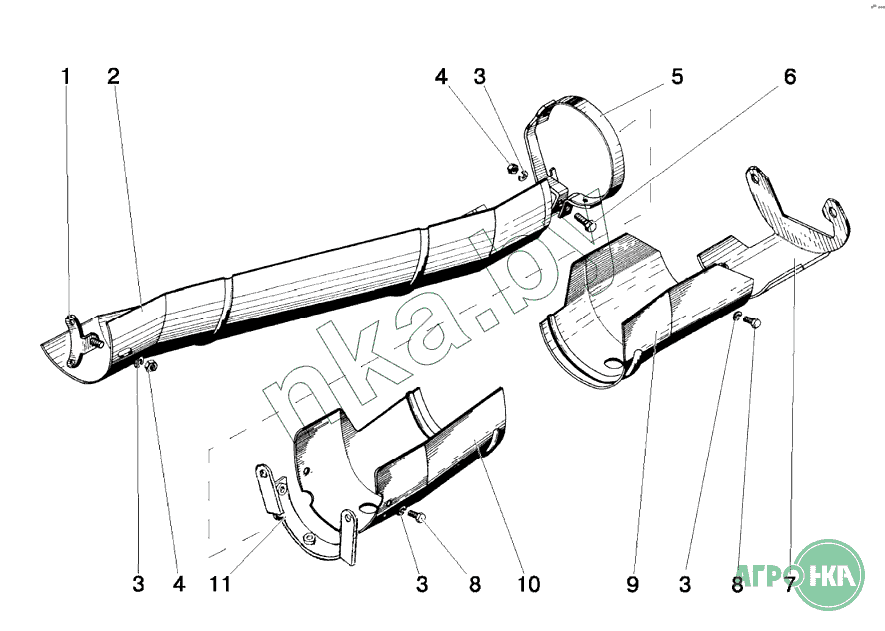 1 2 4 3 5 6

nka.by

3 4 11 3 8 10 9 3 8 7

АГРО НКА