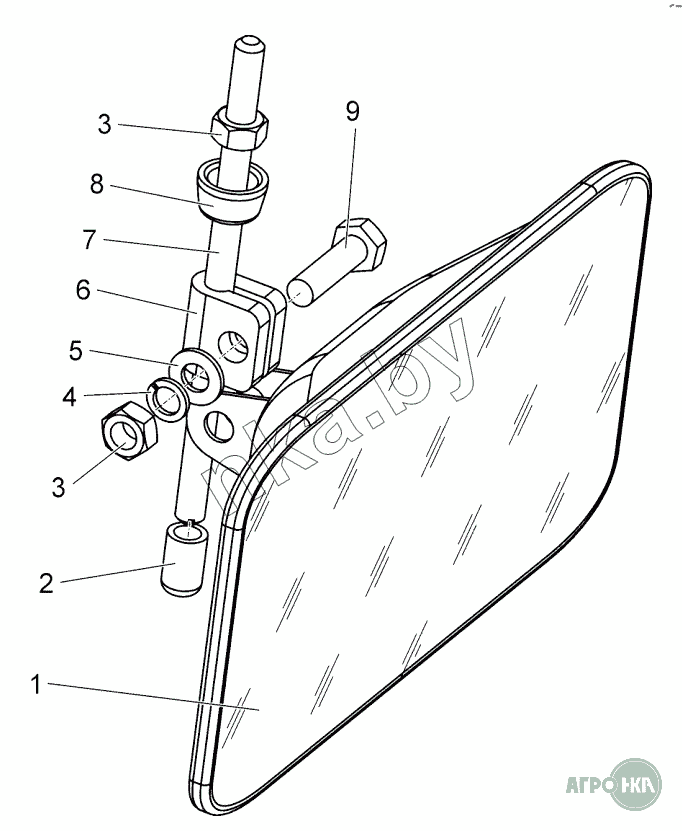 3
9
8
7
6
5
4
3
2
1
nka.by
АГРО НКА