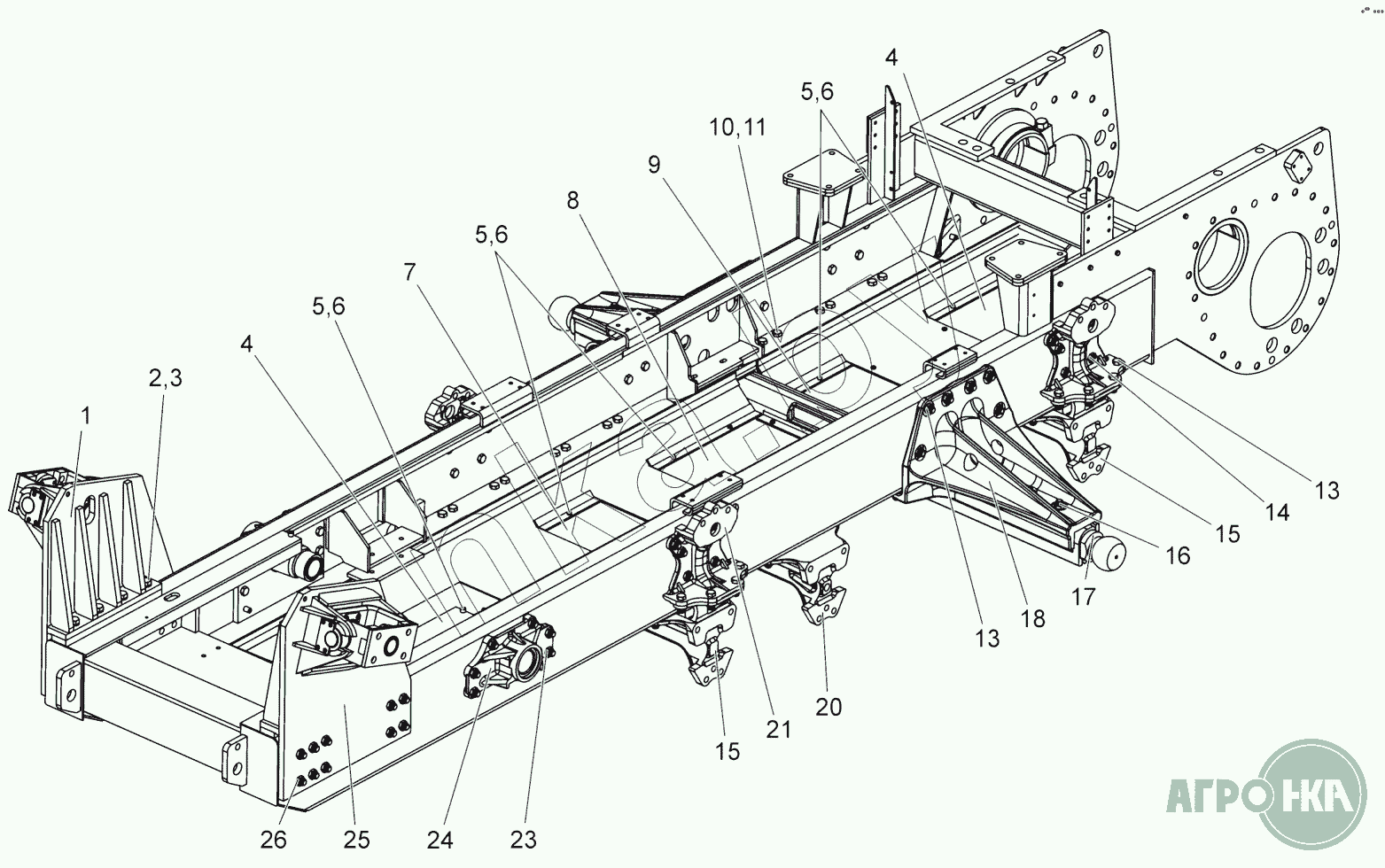 4
5,6
10,11
9
8
5,6
7
5,6
4
2,3
1
13
14
15
16
17
18
13
20
21
15
23
24
25
26
АГРОНКА