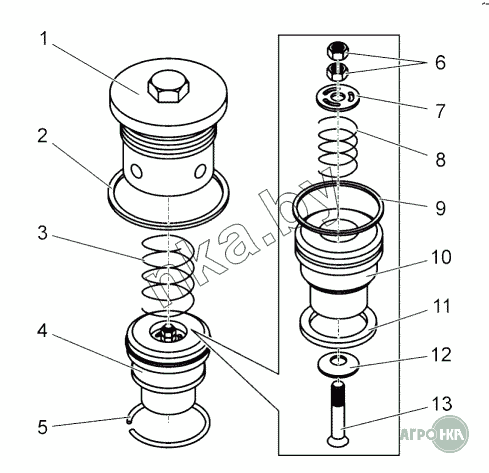 1
2
3
4
5
6
7
8
9
10
11
12
13
nka.by
АГРО НКА