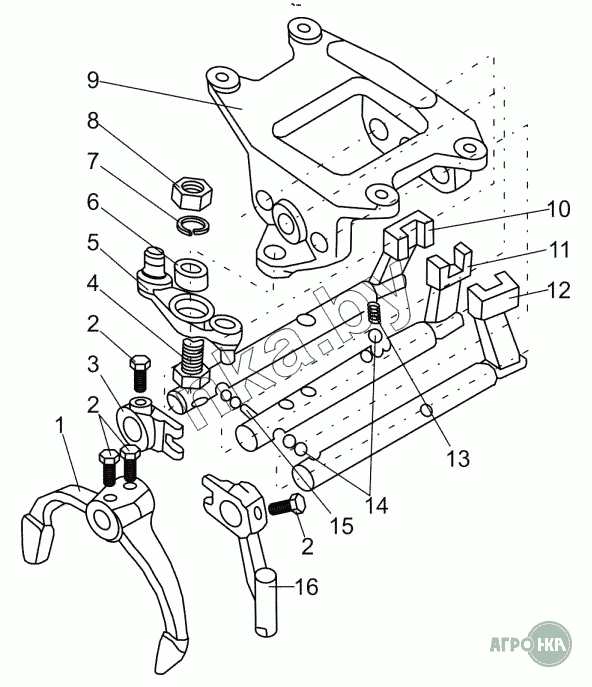 9
8
7
6
5
4
2
3
2
1
10
11
12
13
14
15
2
16
nka.by
АГРО НКА