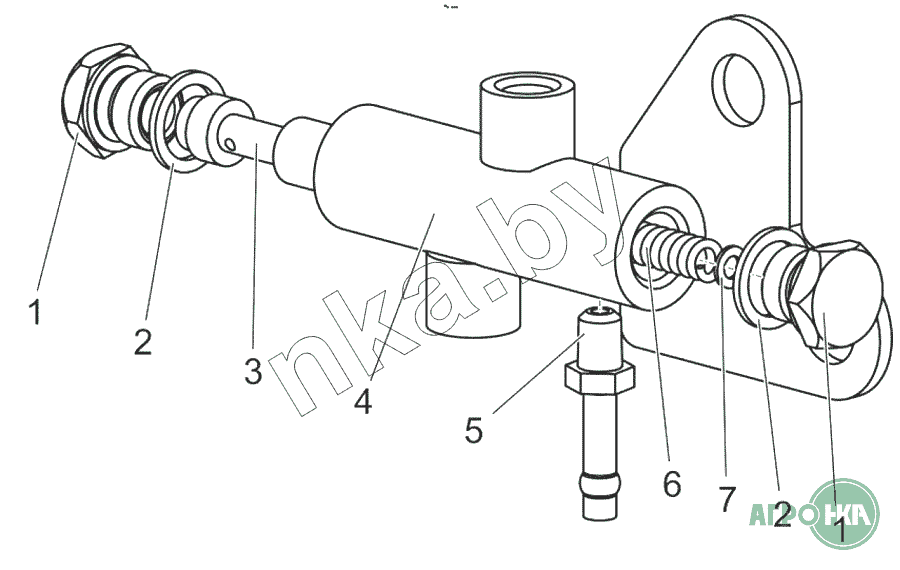 1
2
3
4
5
6
7
2
1
nka.by
АГРОНКА