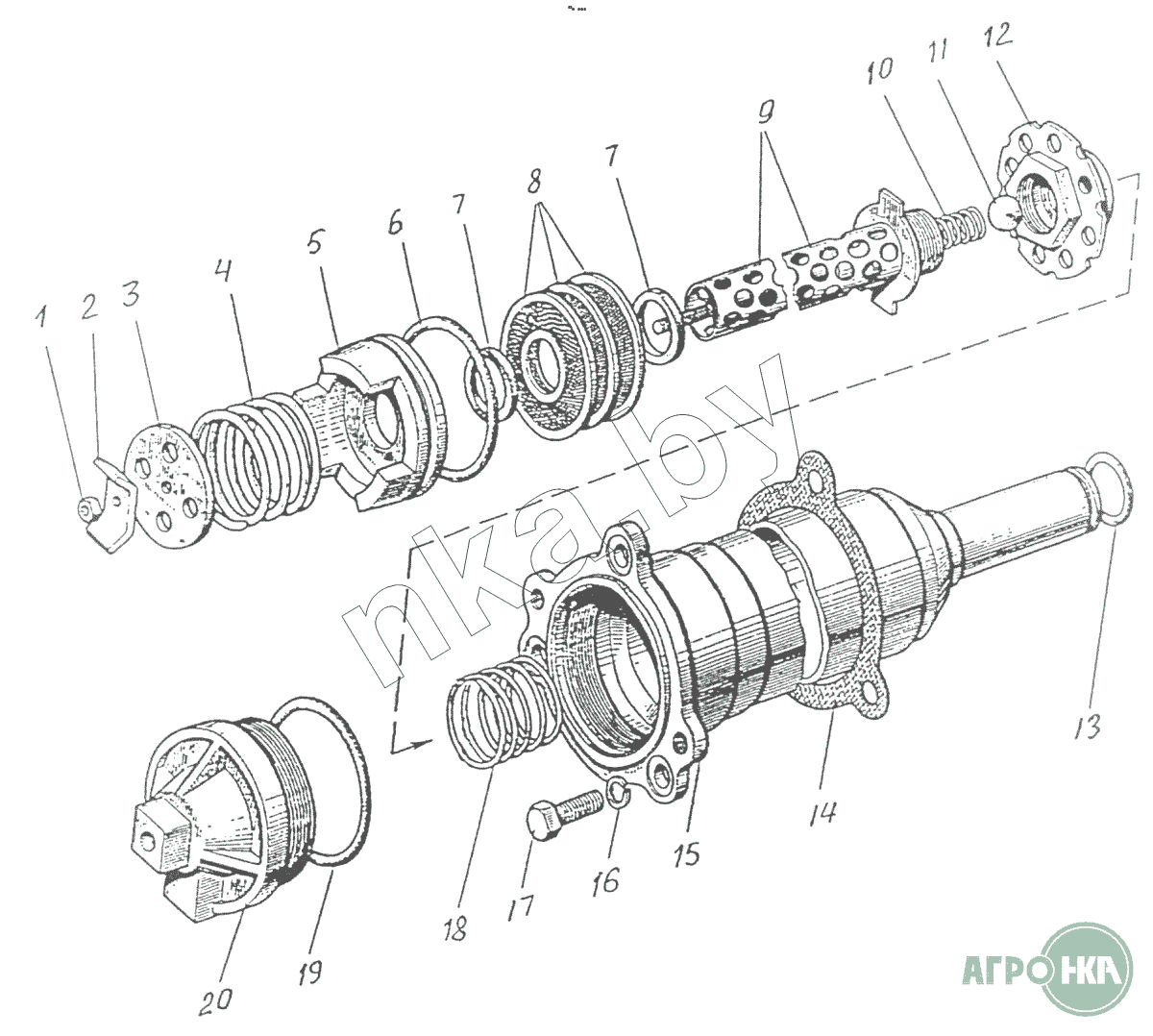 1 2 3 4 5 6 7 8 7 9 10 11 12

13

14

15

16

17

18

19

20

nka.by

АГРОНКА