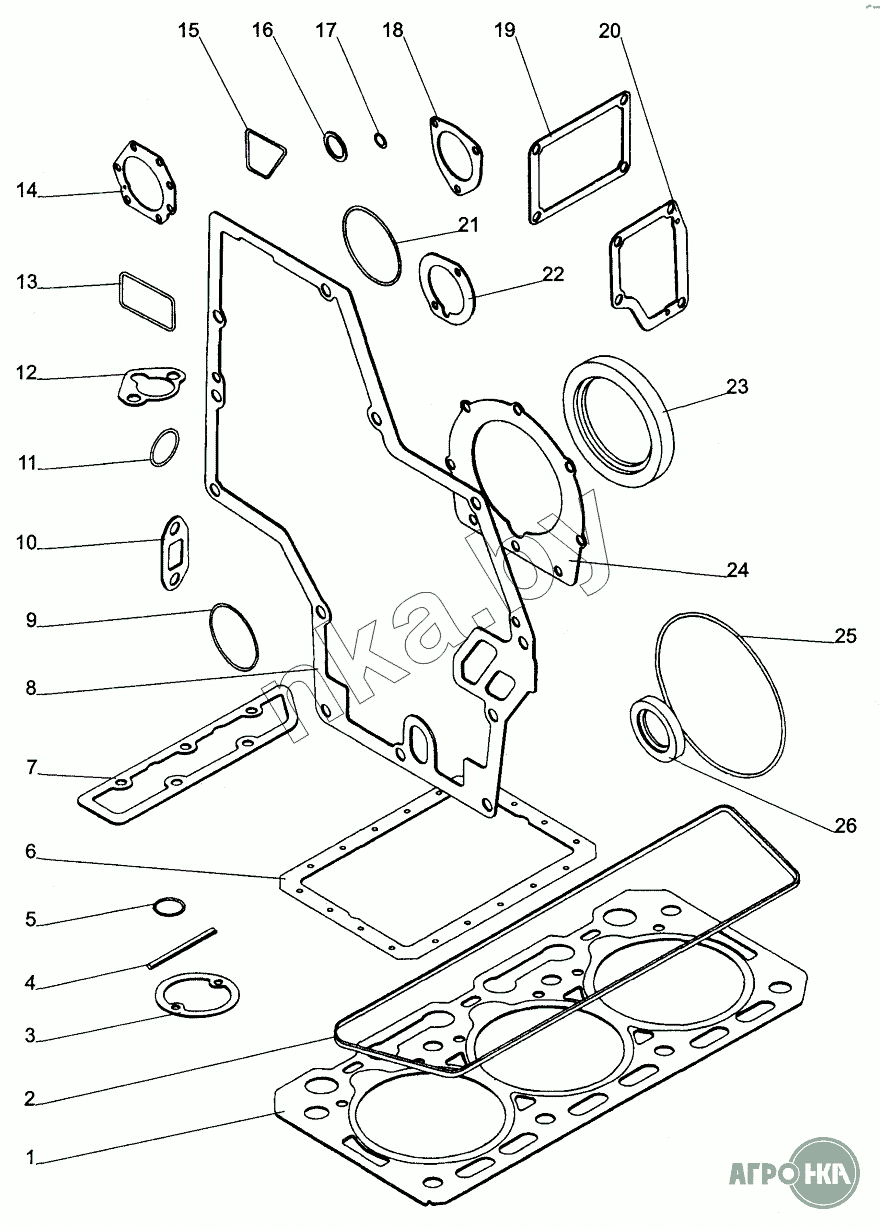 15 16 17 18 19 20
14
21
13
22
12
23
11
10
24
9
25
8
7
26
6
5
4
3
2
1
nka.by
АГРОНКА